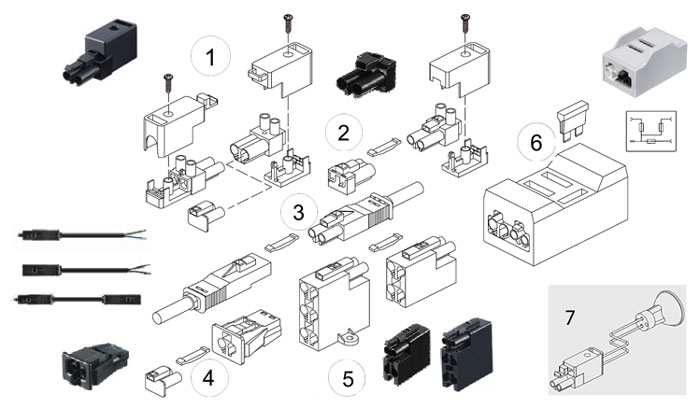 1
2
3
4
5
6
7