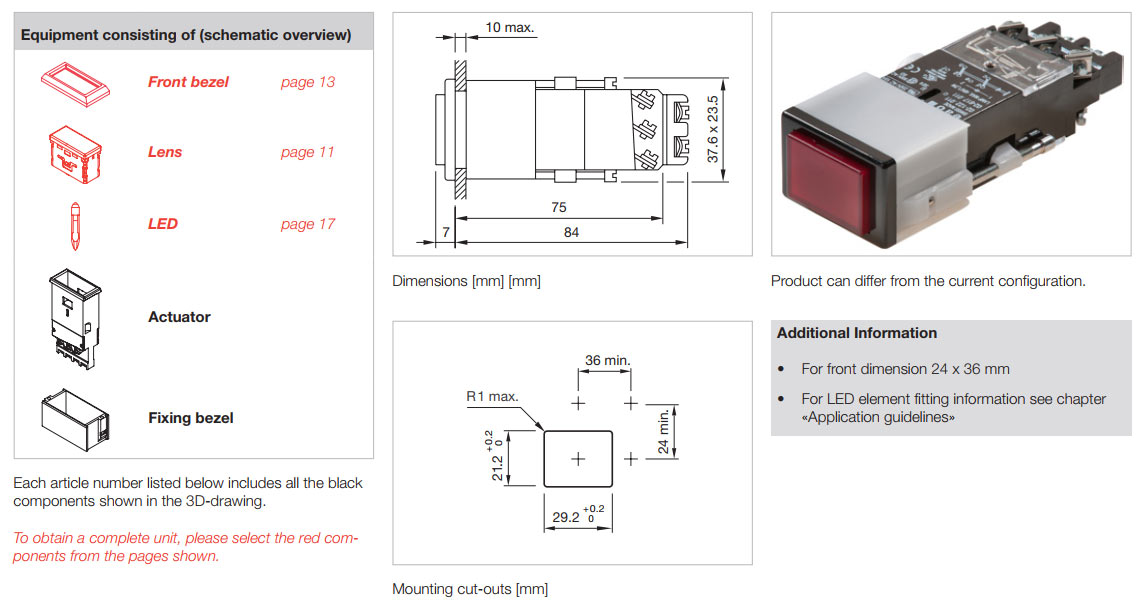 Equipment consisting of (schematic overview)

Front bezel page 13

Lens page 11

LED page 17

Actuator

Fixing bezel

Each article number listed below includes all the black components shown in the 3D-drawing.

To obtain a complete unit, please select the red components from the pages shown.

10 max.

37.6 x 23.5

75

7

84

Dimensions [mm] [mm]

36 min.

R1 max.

24 min.

$21.2^{+0.2}_{0}$

$29.2^{+0.2}_{0}$

Mounting cut-outs [mm]

Product can differ from the current configuration.

Additional Information

• For front dimension 24 x 36 mm

• For LED element fitting information see chapter «Application guidelines»