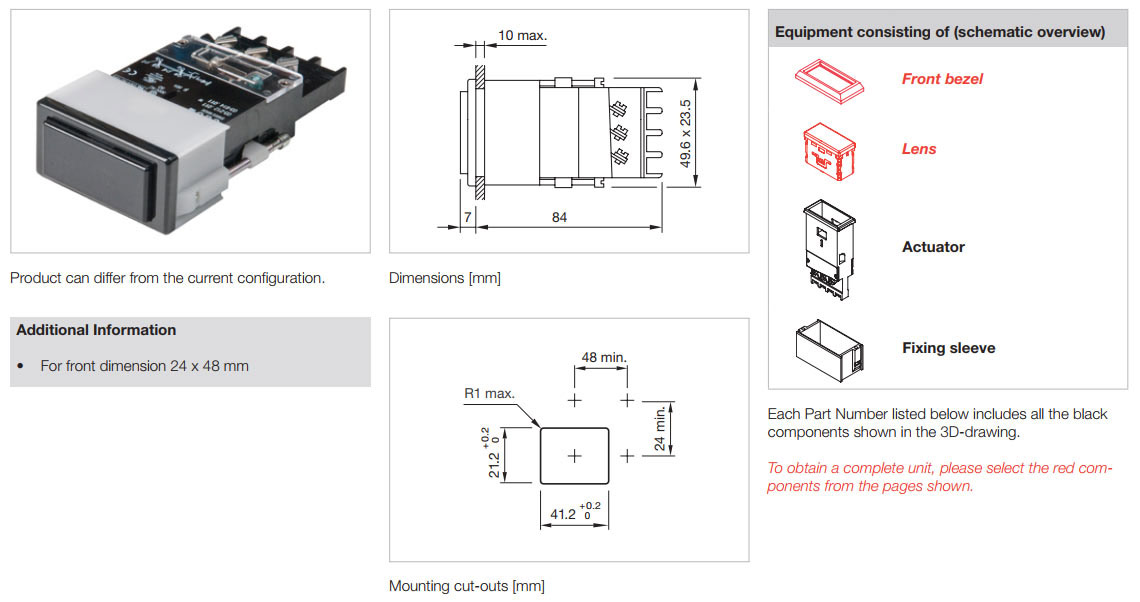 Product can differ from the current configuration.

Additional Information

• For front dimension 24 x 48 mm

10 max.

49.6 x 23.5

7

84

Dimensions [mm]

48 min.

R1 max.

24 min.

$21.2^{+0.2}_{0}$

$41.2^{+0.2}_{0}$

Mounting cut-outs [mm]

Equipment consisting of (schematic overview)

Front bezel

Lens

Actuator

Fixing sleeve

Each Part Number listed below includes all the black components shown in the 3D-drawing.

To obtain a complete unit, please select the red components from the pages shown.