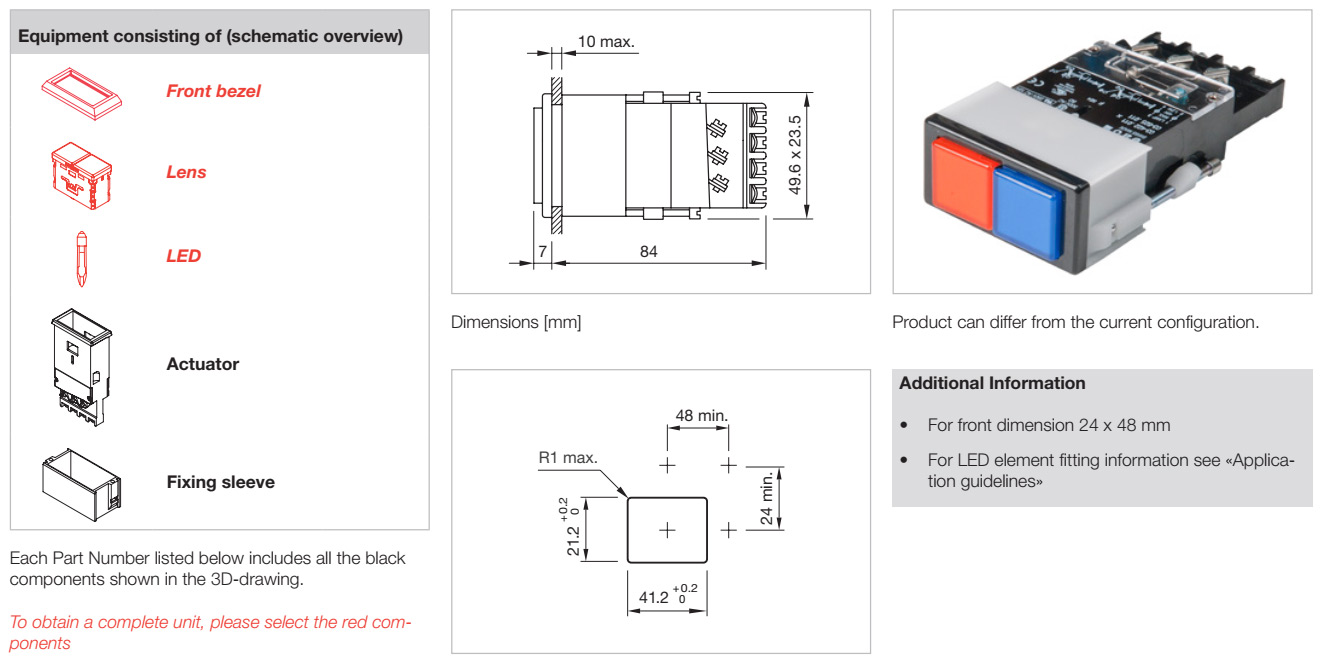 Equipment consisting of (schematic overview)

Front bezel

Lens

LED

Actuator

Fixing sleeve

Each Part Number listed below includes all the black components shown in the 3D-drawing.

To obtain a complete unit, please select the red components

10 max.

49.6 x 23.5

7

84

Dimensions [mm]

48 min.

R1 max.

24 min.

$21.2^{+0.2}_{0}$

$41.2^{+0.2}_{0}$

Product can differ from the current configuration.

Additional Information

• For front dimension 24 x 48 mm

• For LED element fitting information see «Application guidelines»