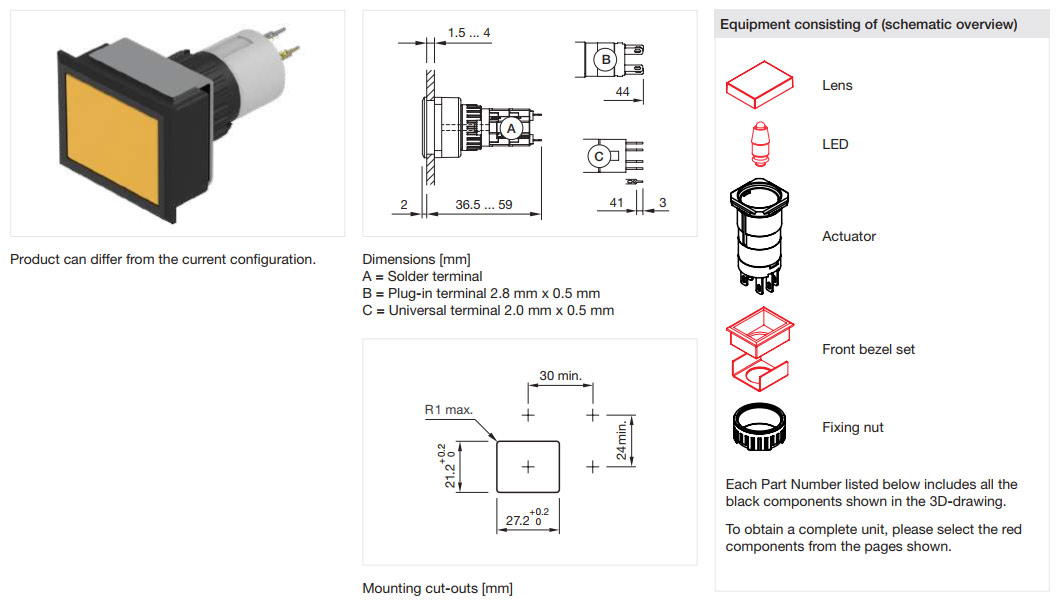 Product can differ from the current configuration.

1.5 ... 4

B

44

A

C

2

36.5 ... 59

41

3

Dimensions [mm]
A = Solder terminal
B = Plug-in terminal 2.8 mm x 0.5 mm
C = Universal terminal 2.0 mm x 0.5 mm

30 min.

R1 max.

24 min.

$21.2^{+0.2}_{0}$

$27.2^{+0.2}_{0}$

Mounting cut-outs [mm]

Equipment consisting of (schematic overview)

Lens

LED

Actuator

Front bezel set

Fixing nut

Each Part Number listed below includes all the black components shown in the 3D-drawing.

To obtain a complete unit, please select the red components from the pages shown.