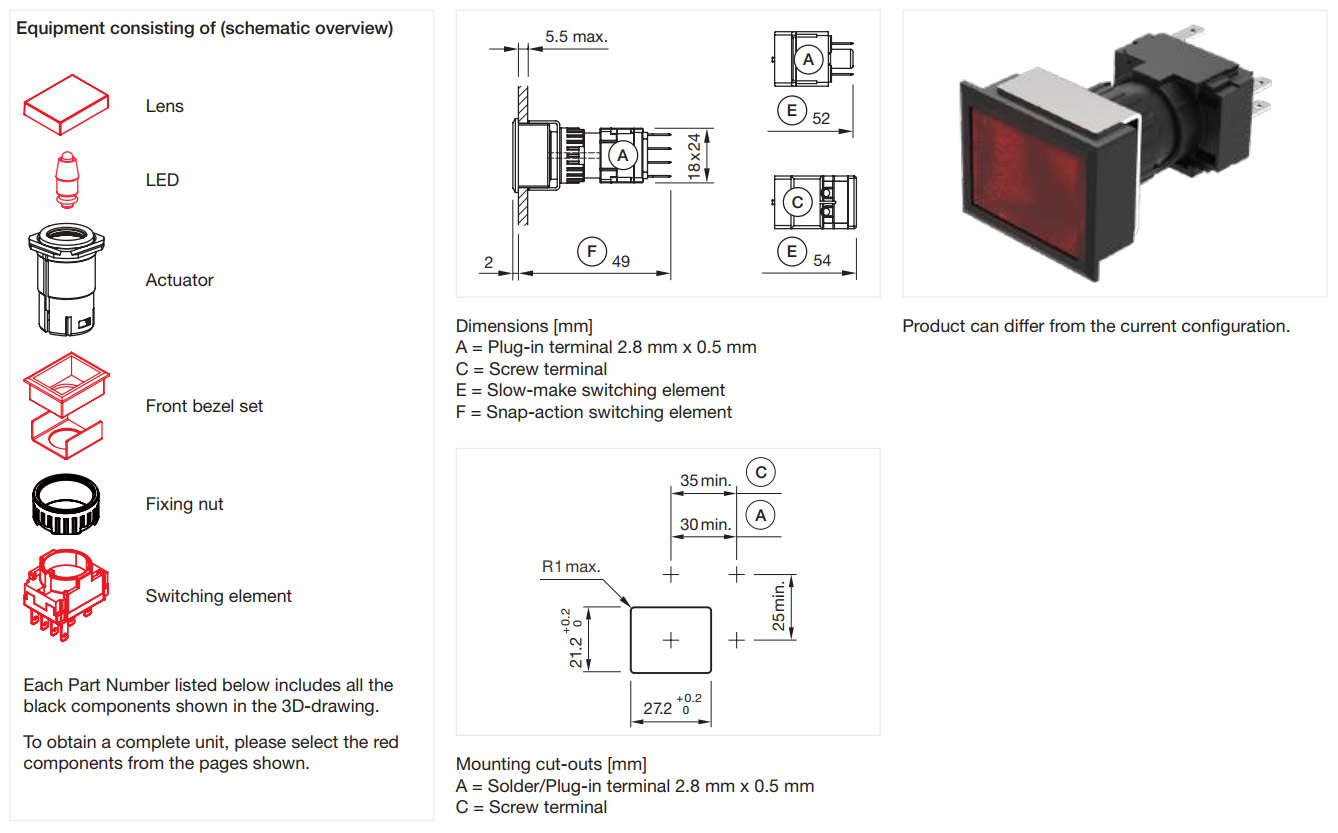 Equipment consisting of (schematic overview)

Lens

LED

Actuator

Front bezel set

Fixing nut

Switching element

Each Part Number listed below includes all the black components shown in the 3D-drawing.

To obtain a complete unit, please select the red components from the pages shown.

5.5 max.

A

18x24

2

F 49

A

E 52

C

E 54

Dimensions [mm]
A = Plug-in terminal 2.8 mm x 0.5 mm
C = Screw terminal
E = Slow-make switching element
F = Snap-action switching element

35 min.

C

30 min.

A

R1 max.

25 min.

$21.2^{+0.2}_{0}$

$27.2^{+0.2}_{0}$

Mounting cut-outs [mm]
A = Solder/Plug-in terminal 2.8 mm x 0.5 mm
C = Screw terminal

Product can differ from the current configuration.