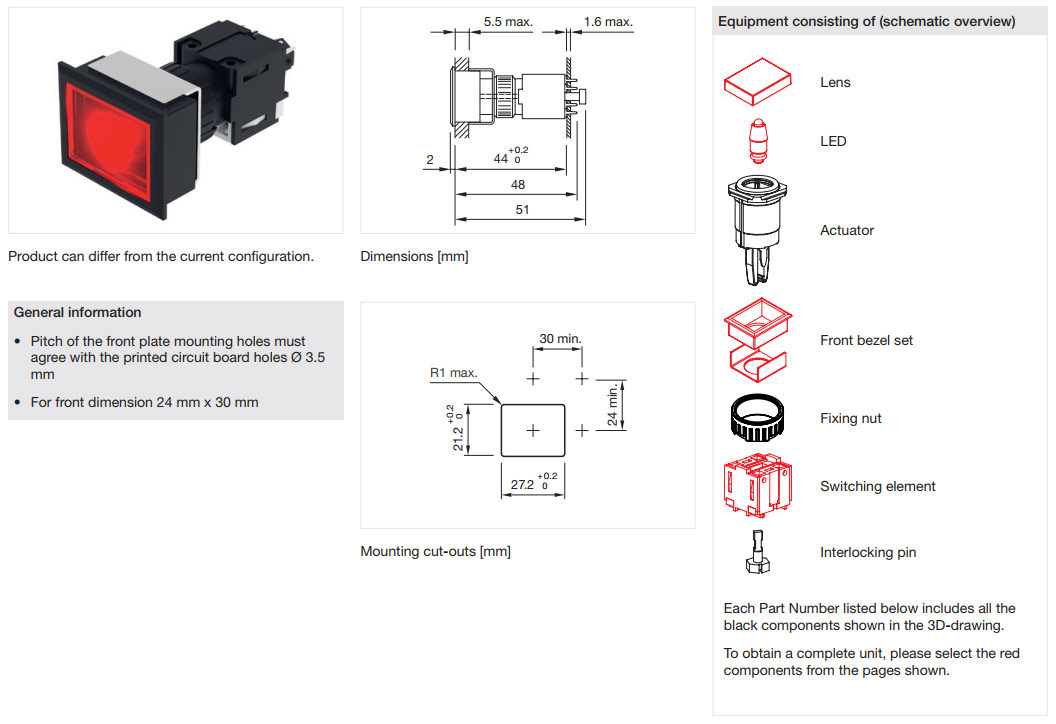 Product can differ from the current configuration.

General information

• Pitch of the front plate mounting holes must agree with the printed circuit board holes Ø 3.5 mm

• For front dimension 24 mm x 30 mm

5.5 max.
1.6 max.
2
$44^{+0.2}_{0}$
48
51

Dimensions [mm]

30 min.
R1 max.
$21.2^{+0.2}_{0}$
24 min.
$27.2^{+0.2}_{0}$

Mounting cut-outs [mm]

Equipment consisting of (schematic overview)

Lens

LED

Actuator

Front bezel set

Fixing nut

Switching element

Interlocking pin

Each Part Number listed below includes all the black components shown in the 3D-drawing.

To obtain a complete unit, please select the red components from the pages shown.