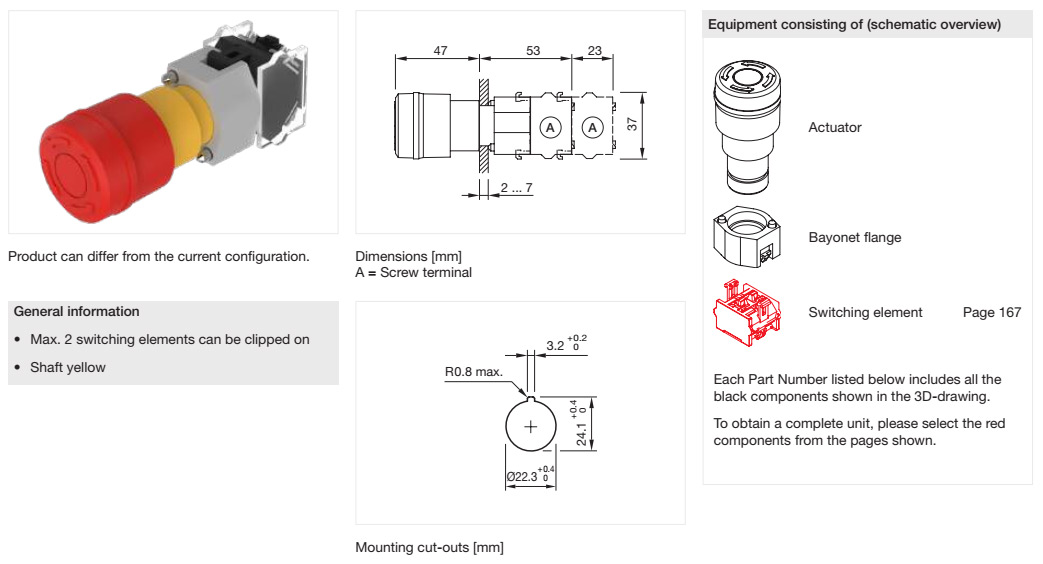 Product can differ from the current configuration.

General information

• Max. 2 switching elements can be clipped on

• Shaft yellow

47 53 23

A A

37

2 ... 7

Dimensions [mm]
A = Screw terminal

$3.2^{+0.2}_{0}$

R0.8 max.

$24.1^{+0.4}_{0}$

$Ø22.3^{+0.4}_{0}$

Mounting cut-outs [mm]

Equipment consisting of (schematic overview)

Actuator

Bayonet flange

Switching element Page 167

Each Part Number listed below includes all the black components shown in the 3D-drawing.

To obtain a complete unit, please select the red components from the pages shown.