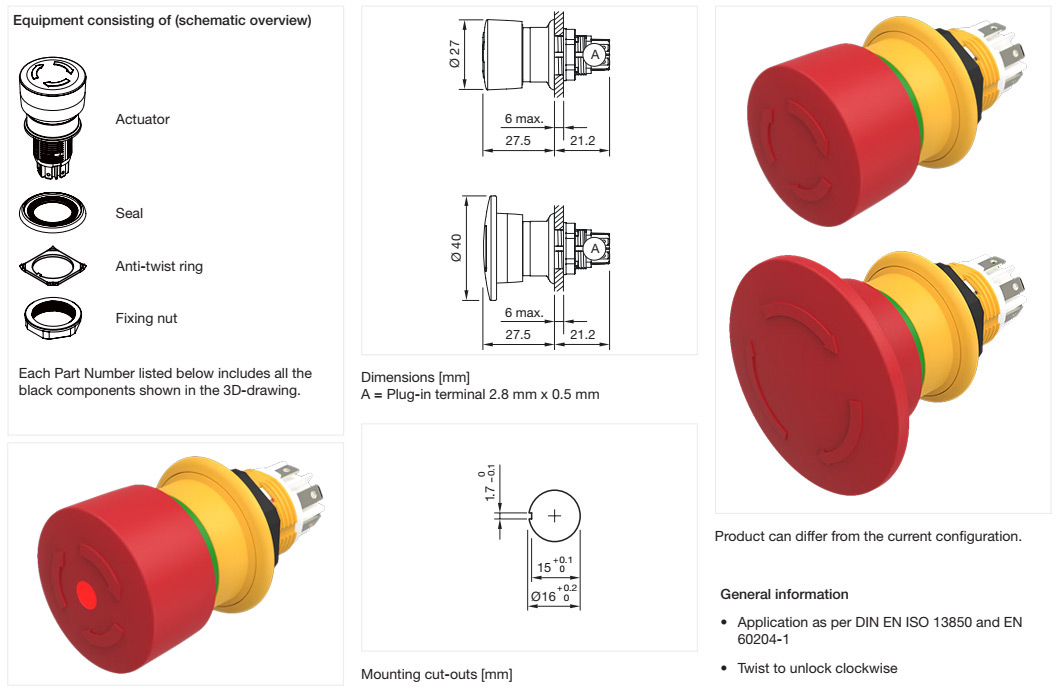 Equipment consisting of (schematic overview)

Actuator

Seal

Anti-twist ring

Fixing nut

Each Part Number listed below includes all the black components shown in the 3D-drawing.

Ø 27

A

6 max.

27.5

21.2

Ø 40

A

6 max.

27.5

21.2

Dimensions [mm]
A = Plug-in terminal 2.8 mm x 0.5 mm

$1.7^{\ 0}_{-0.1}$

$15^{+0.1}_{\ 0}$

$Ø16^{+0.2}_{\ 0}$

Mounting cut-outs [mm]

Product can differ from the current configuration.

General information

• Application as per DIN EN ISO 13850 and EN 60204-1

• Twist to unlock clockwise