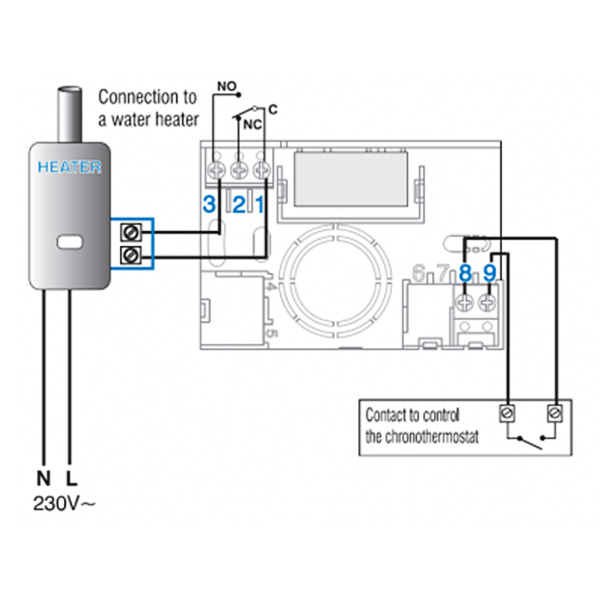 Connection to a water heater

NO

C

NC

HEATER

3 2 1

4

5

6 7 8 9

Contact to control the chronothermostat

N L

230V~