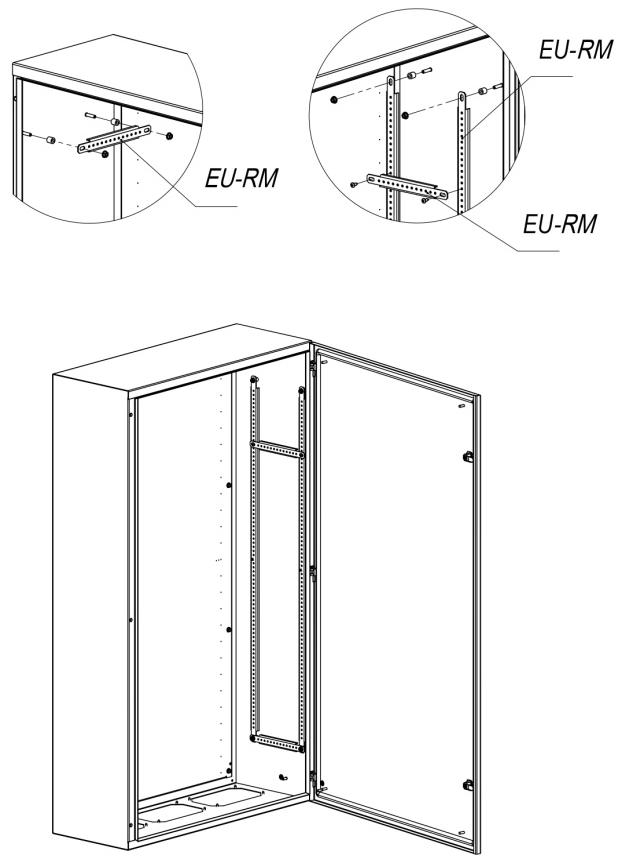 EU-RM

EU-RM

EU-RM