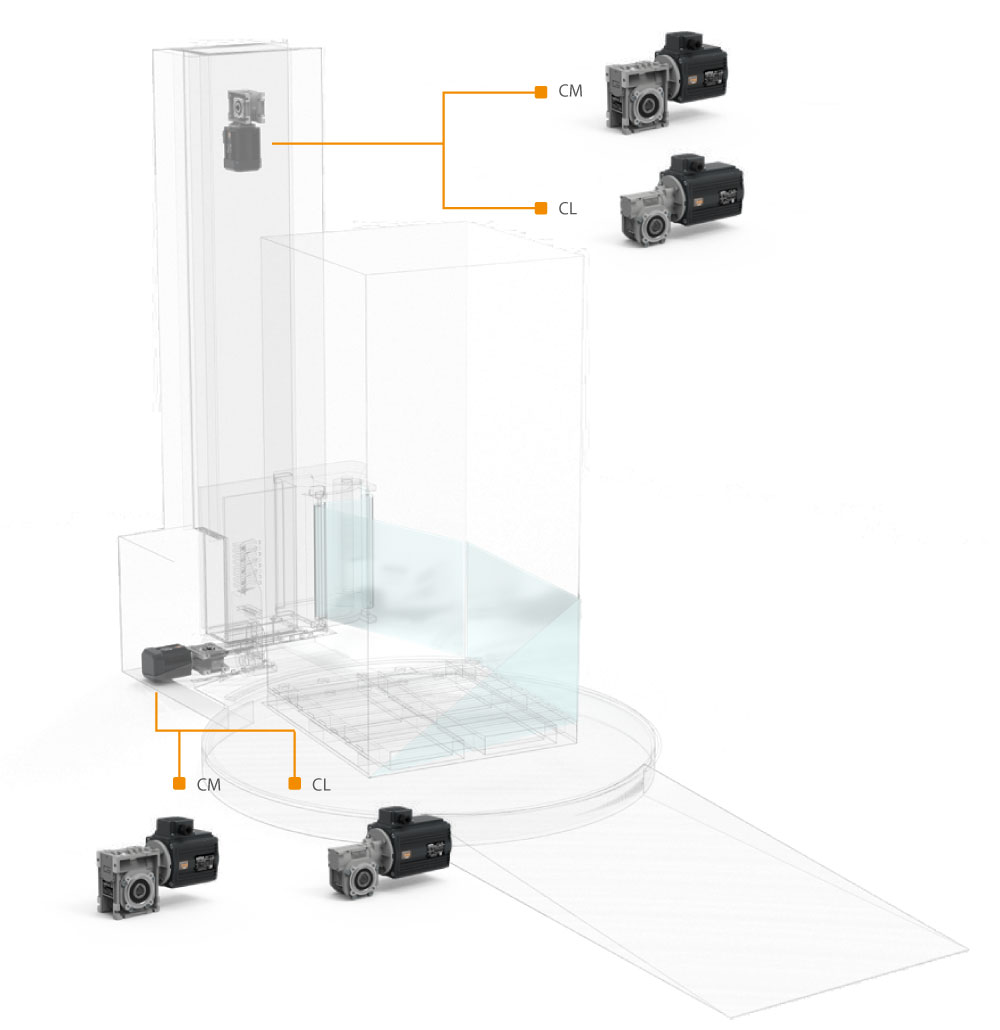 CM

CL

CM

CL